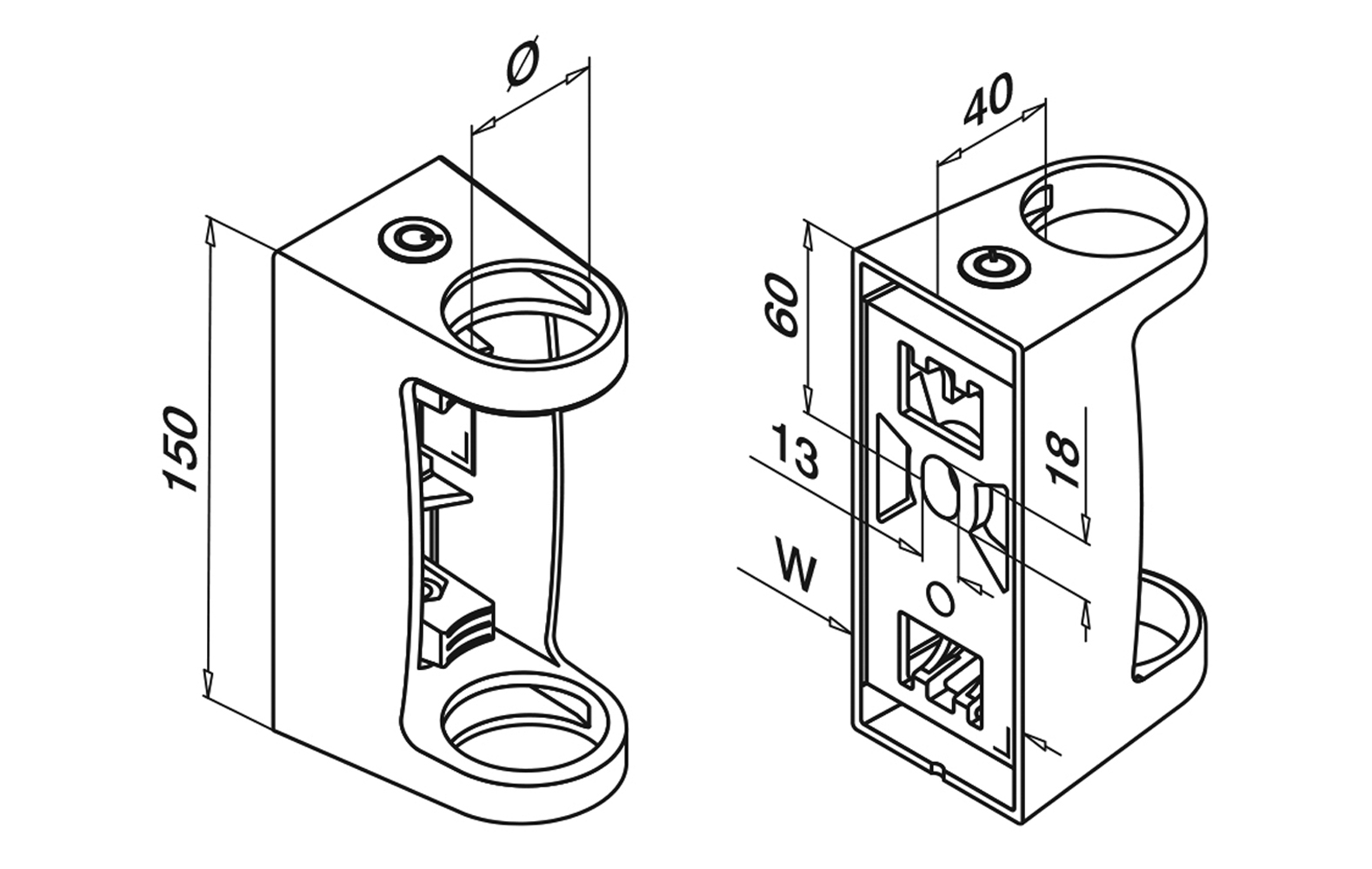 Ø

150

40

60

13

18

W